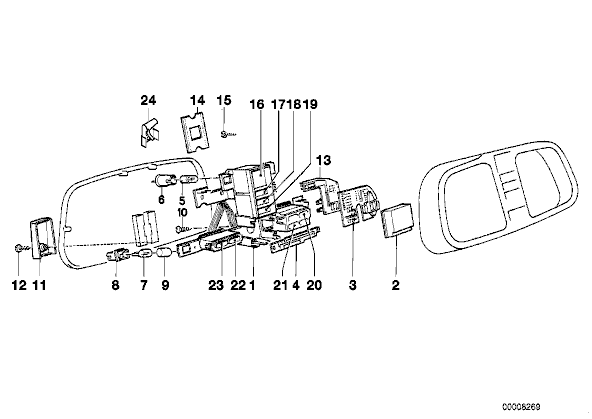 24
14
15
16
17
18
19
13
6
5
10
12
11
8
7
9
23
22
1
21
4
20
3
2
00008269